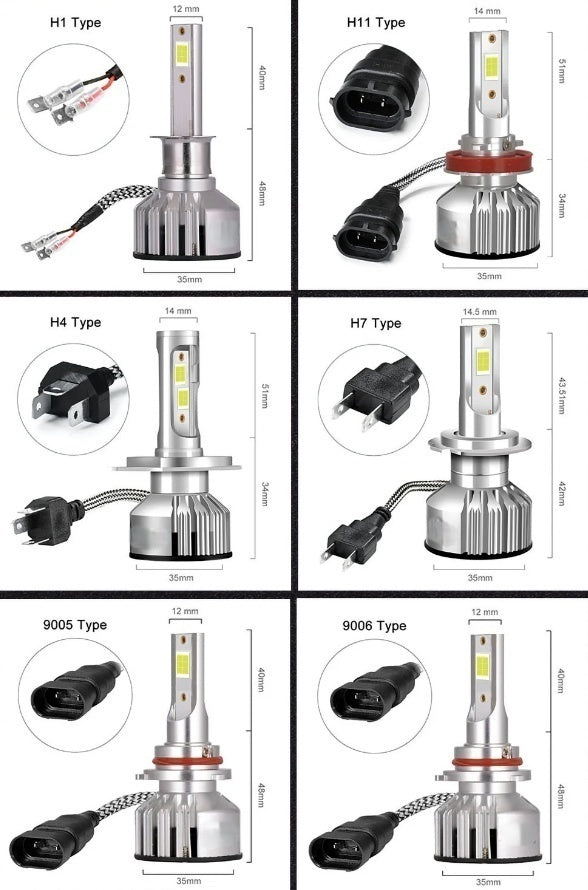 H1 Type
12 mm
40mm
48mm
35mm

H11 Type
14 mm
51mm
34mm
35mm

H4 Type
14 mm
51mm
34mm
35mm

H7 Type
14.5 mm
43.51mm
42mm
35mm

9005 Type
12 mm
40mm
48mm
35mm

9006 Type
12 mm
40mm
48mm
35mm